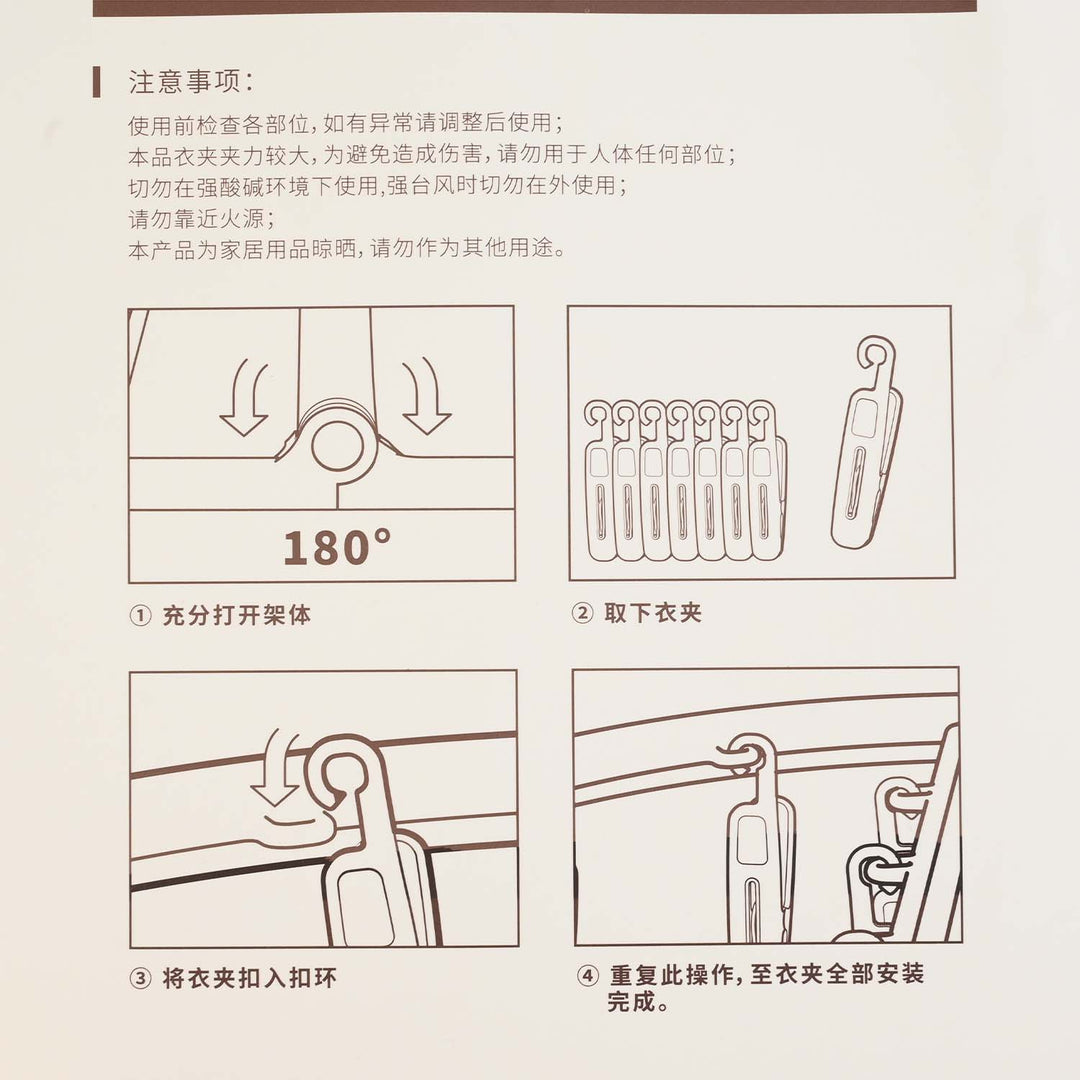 注意事项：

使用前检查各部位，如有异常请调整后使用；
本品衣夹夹力较大，为避免造成伤害，请勿用于人体任何部位；
切勿在强酸碱环境下使用，强台风时切勿在外使用；
请勿靠近火源；
本产品为家居用品晾晒，请勿作为其他用途。

180°

① 充分打开架体

② 取下衣夹

③ 将衣夹扣入扣环

④ 重复此操作，至衣夹全部安装完成。