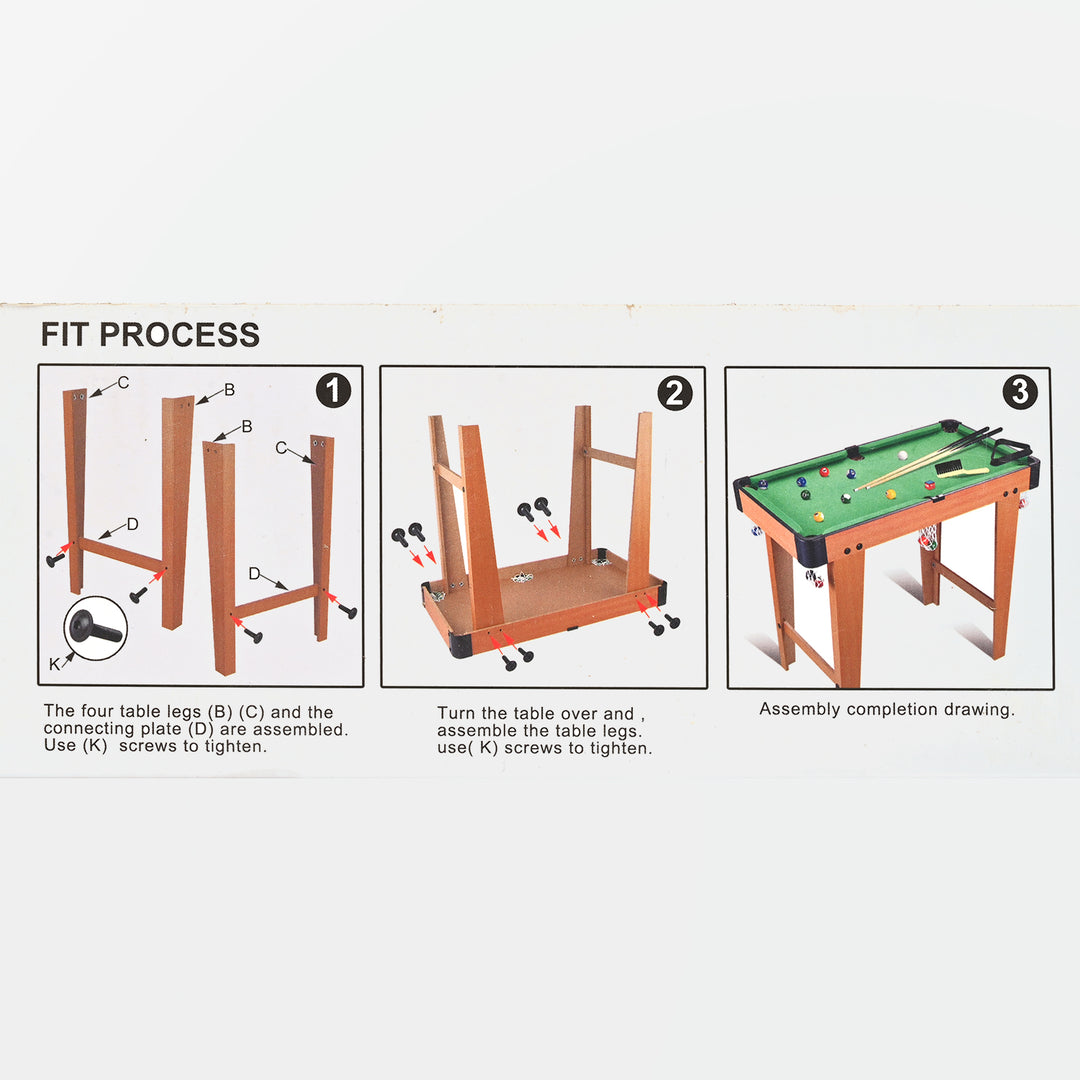 FIT PROCESS

1

C

B

B

C

D

D

K

The four table legs (B) (C) and the connecting plate (D) are assembled. Use (K) screws to tighten.

2

Turn the table over and , assemble the table legs. use( K) screws to tighten.

3

Assembly completion drawing.