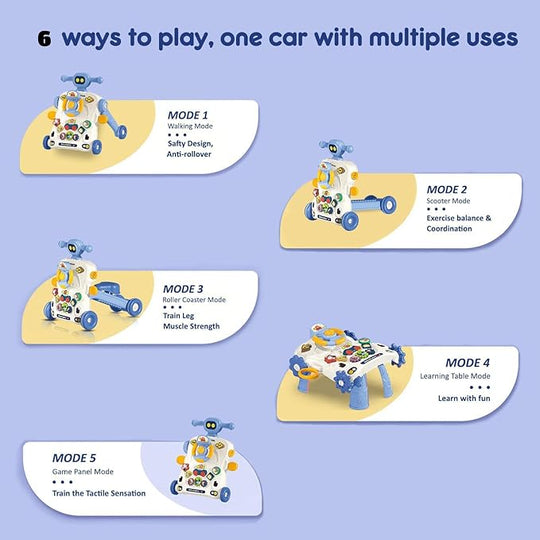 6 ways to play, one car with multiple uses

MODE 1
Walking Mode
• • •
Safty Design,
Anti-rollover

MODE 2
Scooter Mode
• • •
Exercise balance &
Coordination

MODE 3
Roller Coaster Mode
• • •
Train Leg
Muscle Strength

MODE 4
Learning Table Mode
• • •
Learn with fun

MODE 5
Game Panel Mode
• • •
Train the Tactile Sensation