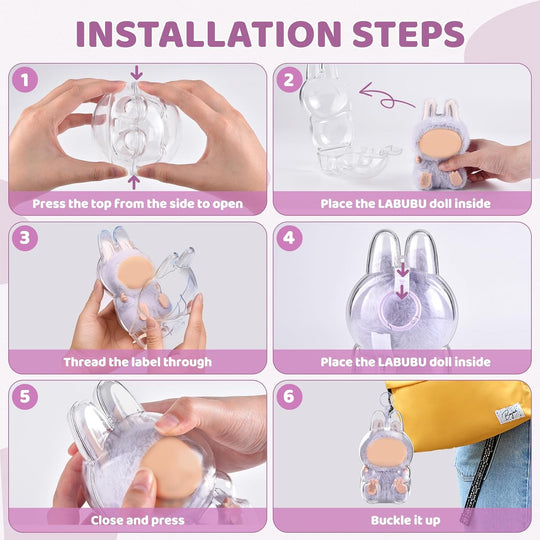 INSTALLATION STEPS

1
Press the top from the side to open

2
Place the LABUBU doll inside

3
Thread the label through

4
Place the LABUBU doll inside

5
Close and press

6
Buckle it up